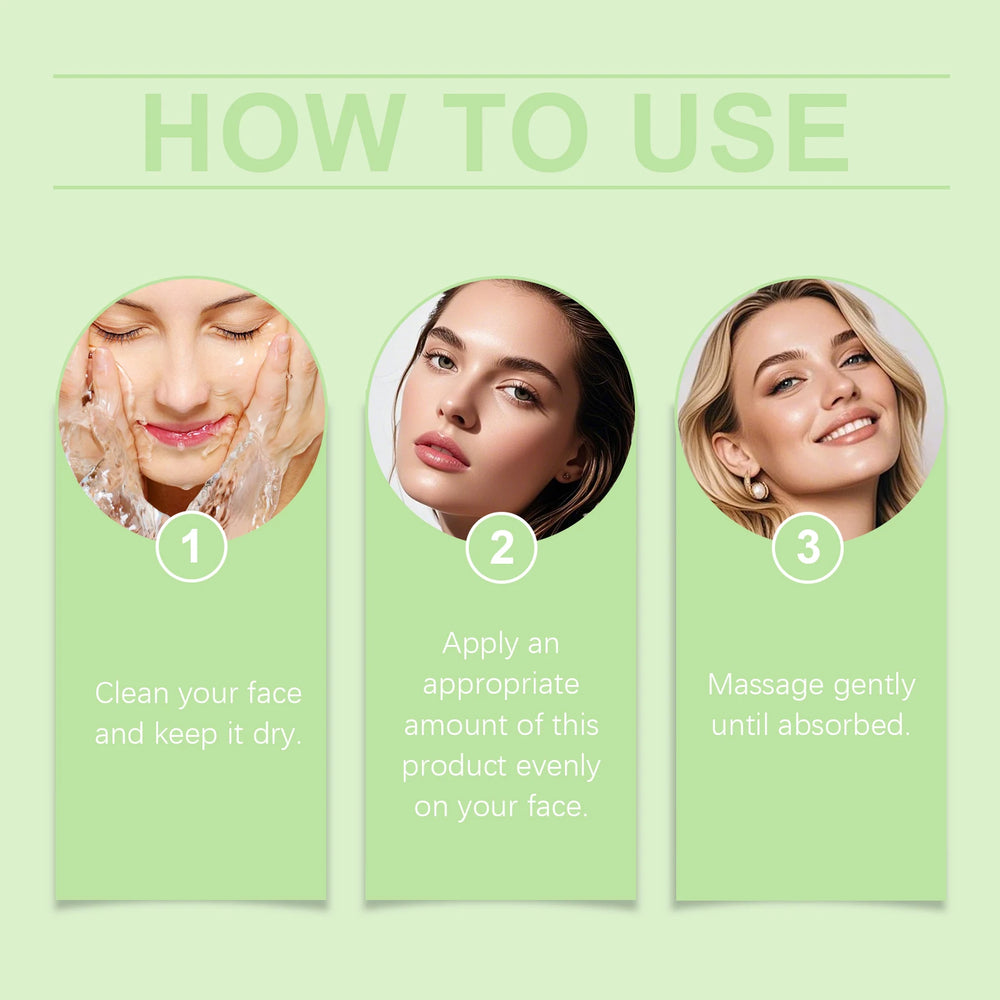 HOW TO USE

1

Clean your face and keep it dry.

2

Apply an appropriate amount of this product evenly on your face.

3

Massage gently until absorbed.